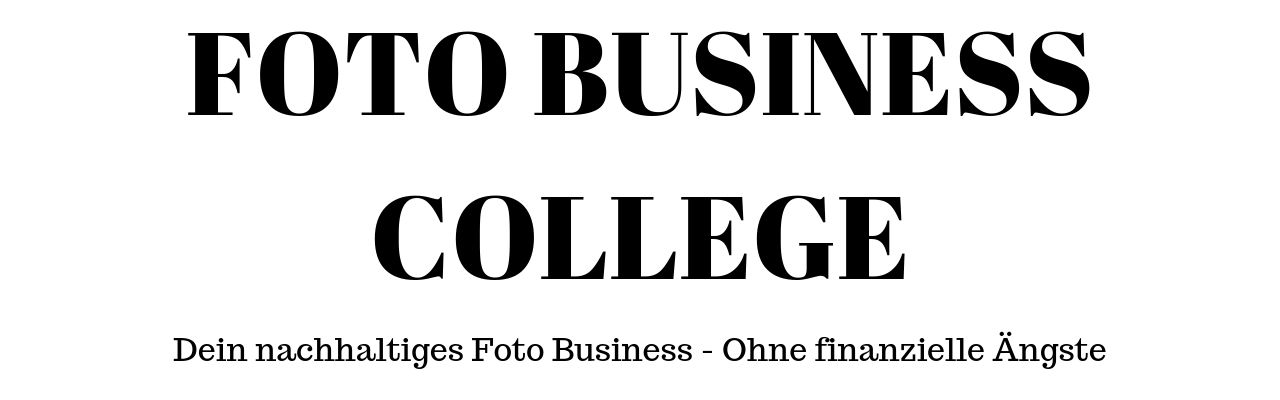 FOTO BUSINESS COLLEGE

Dein nachhaltiges Foto Business - Ohne finanzielle Ängste